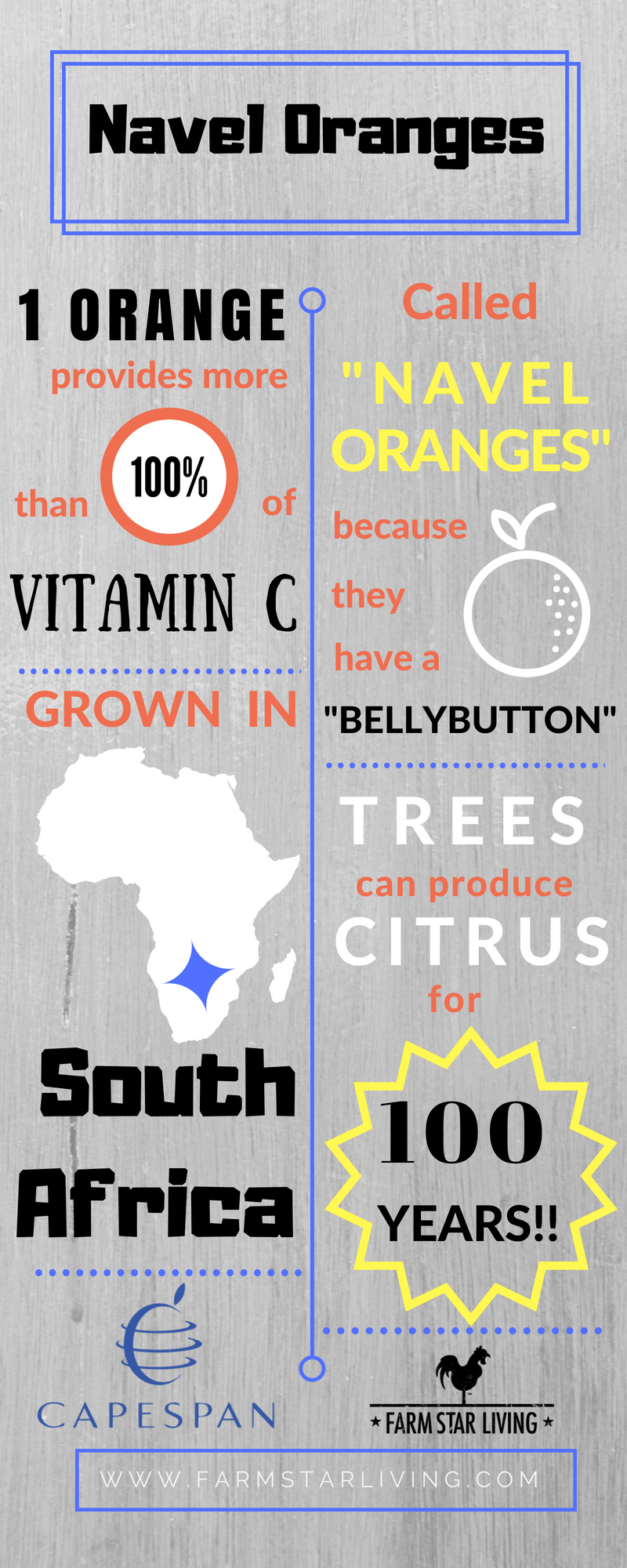 Navel Oranges

1 ORANGE provides more than 100% of VITAMIN C

GROWN IN

South Africa

CAPESPAN

Called "NAVEL ORANGES" because they have a "BELLYBUTTON"

TREES can produce CITRUS for 100 YEARS!!

★ FARM STAR LIVING ★

WWW.FARMSTARLIVING.COM