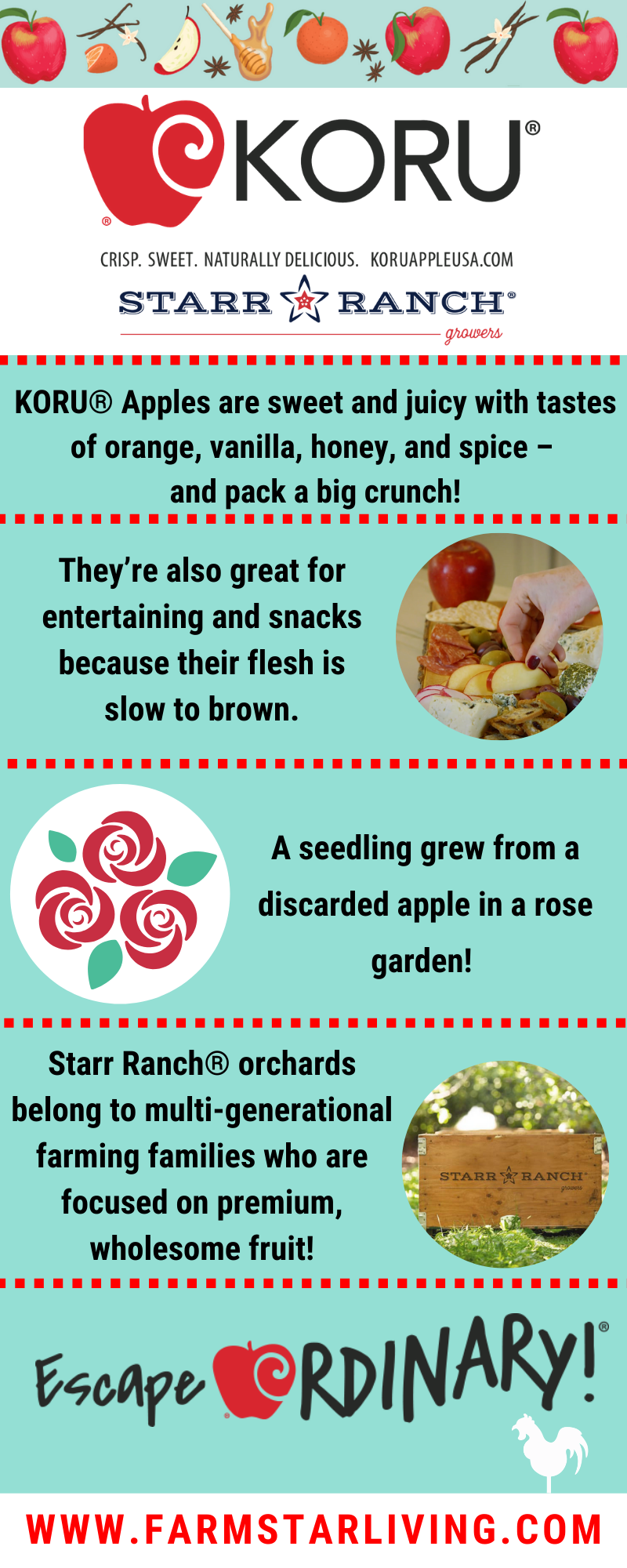 KORU®

CRISP. SWEET. NATURALLY DELICIOUS. KORUAPPLEUSA.COM

STARR RANCH® growers

KORU® Apples are sweet and juicy with tastes of orange, vanilla, honey, and spice – and pack a big crunch!

They're also great for entertaining and snacks because their flesh is slow to brown.

A seedling grew from a discarded apple in a rose garden!

Starr Ranch® orchards belong to multi-generational farming families who are focused on premium, wholesome fruit!

STARR RANCH growers

Escape ORDINARY!®

WWW.FARMSTARLIVING.COM