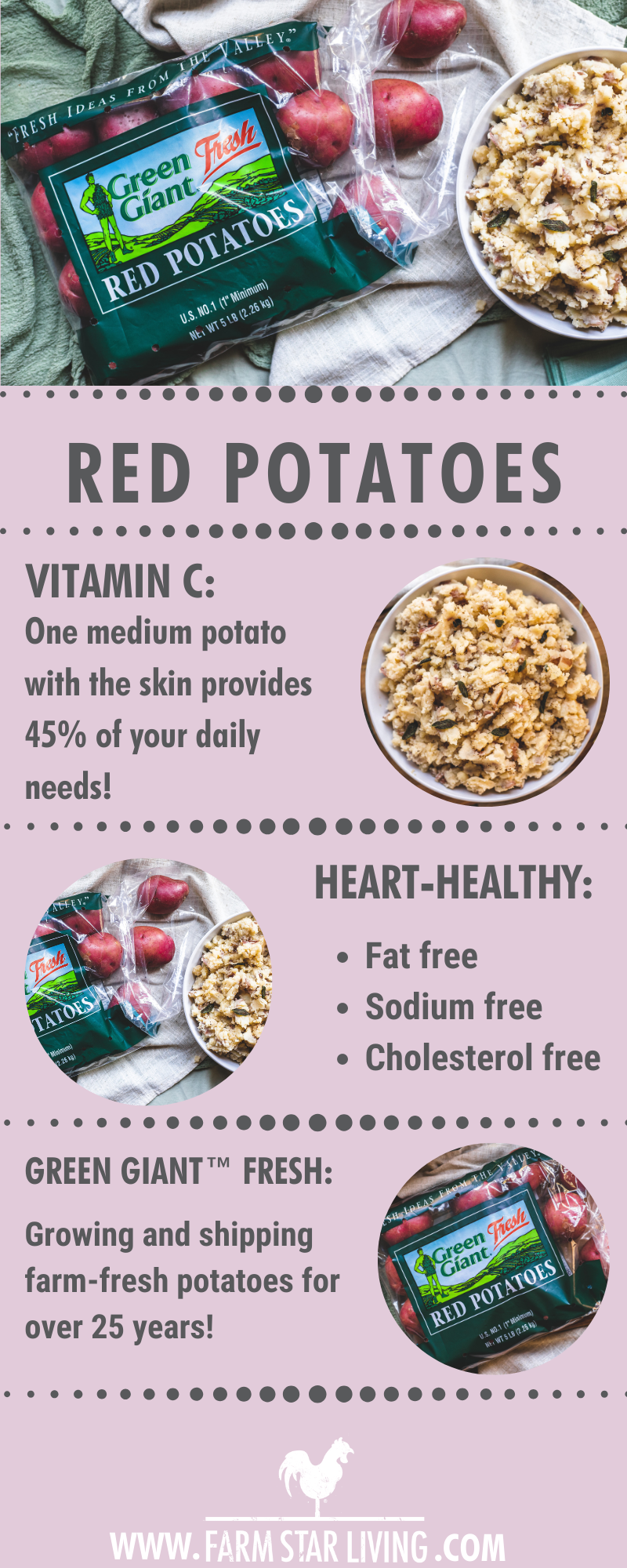 "FRESH IDEAS FROM THE VALLEY."
Green Giant Fresh
RED POTATOES
U.S. NO.1 (1" Minimum)
NET WT 5 LB (2.26 kg)

RED POTATOES

VITAMIN C:
One medium potato with the skin provides 45% of your daily needs!

HEART-HEALTHY:
• Fat free
• Sodium free
• Cholesterol free

GREEN GIANT™ FRESH:
Growing and shipping farm-fresh potatoes for over 25 years!

WWW. FARM STAR LIVING .COM