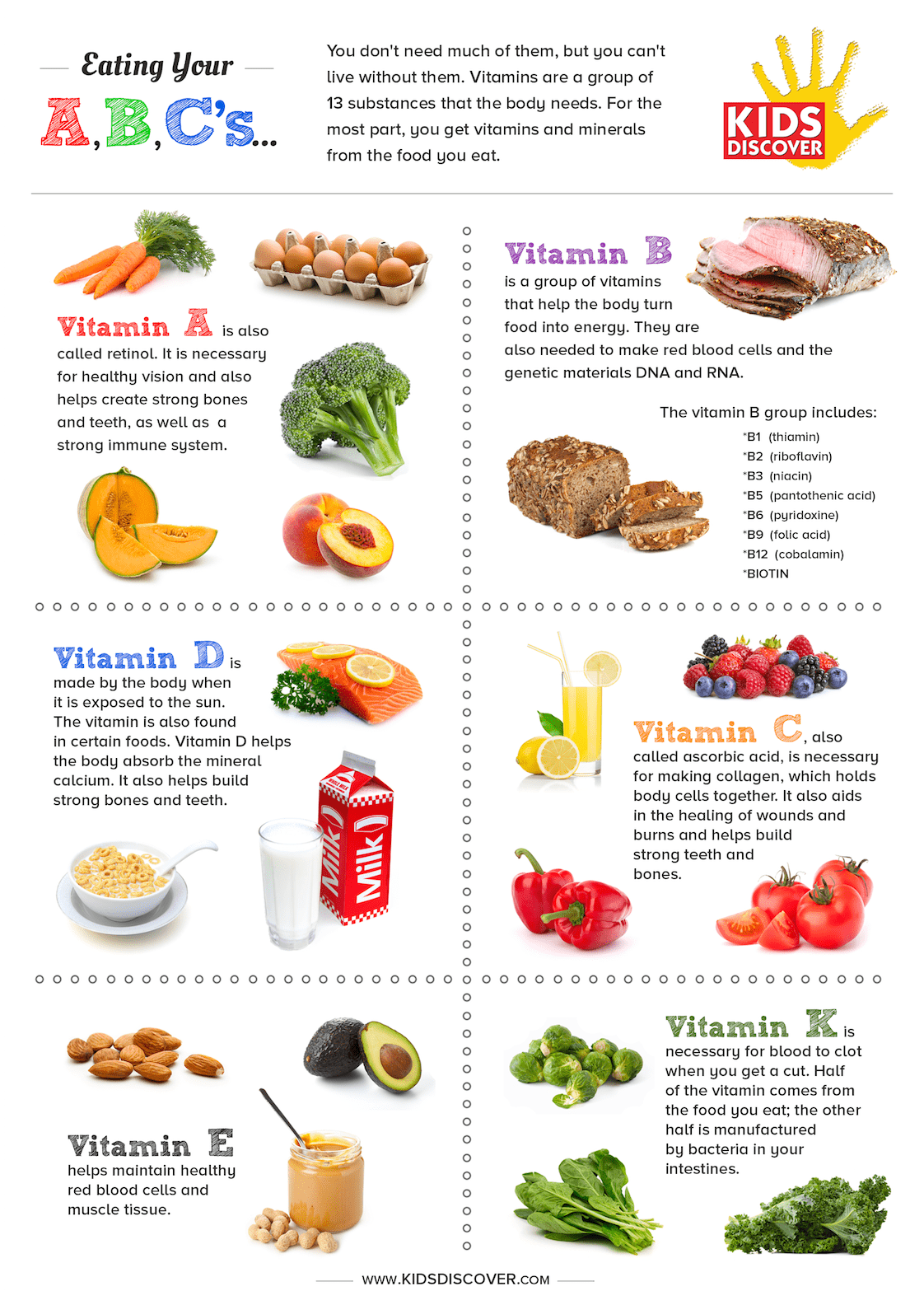 Eating Your A,B,C's...

You don't need much of them, but you can't live without them. Vitamins are a group of 13 substances that the body needs. For the most part, you get vitamins and minerals from the food you eat.

KIDS DISCOVER

Vitamin A is also called retinol. It is necessary for healthy vision and also helps create strong bones and teeth, as well as a strong immune system.

Vitamin B is a group of vitamins that help the body turn food into energy. They are also needed to make red blood cells and the genetic materials DNA and RNA.

The vitamin B group includes:
*B1 (thiamin)
*B2 (riboflavin)
*B3 (niacin)
*B5 (pantothenic acid)
*B6 (pyridoxine)
*B9 (folic acid)
*B12 (cobalamin)
*BIOTIN

Vitamin D is made by the body when it is exposed to the sun. The vitamin is also found in certain foods. Vitamin D helps the body absorb the mineral calcium. It also helps build strong bones and teeth.

Milk Milk

Vitamin C, also called ascorbic acid, is necessary for making collagen, which holds body cells together. It also aids in the healing of wounds and burns and helps build strong teeth and bones.

Vitamin E helps maintain healthy red blood cells and muscle tissue.

Vitamin K is necessary for blood to clot when you get a cut. Half of the vitamin comes from the food you eat; the other half is manufactured by bacteria in your intestines.

WWW.KIDSDISCOVER.COM