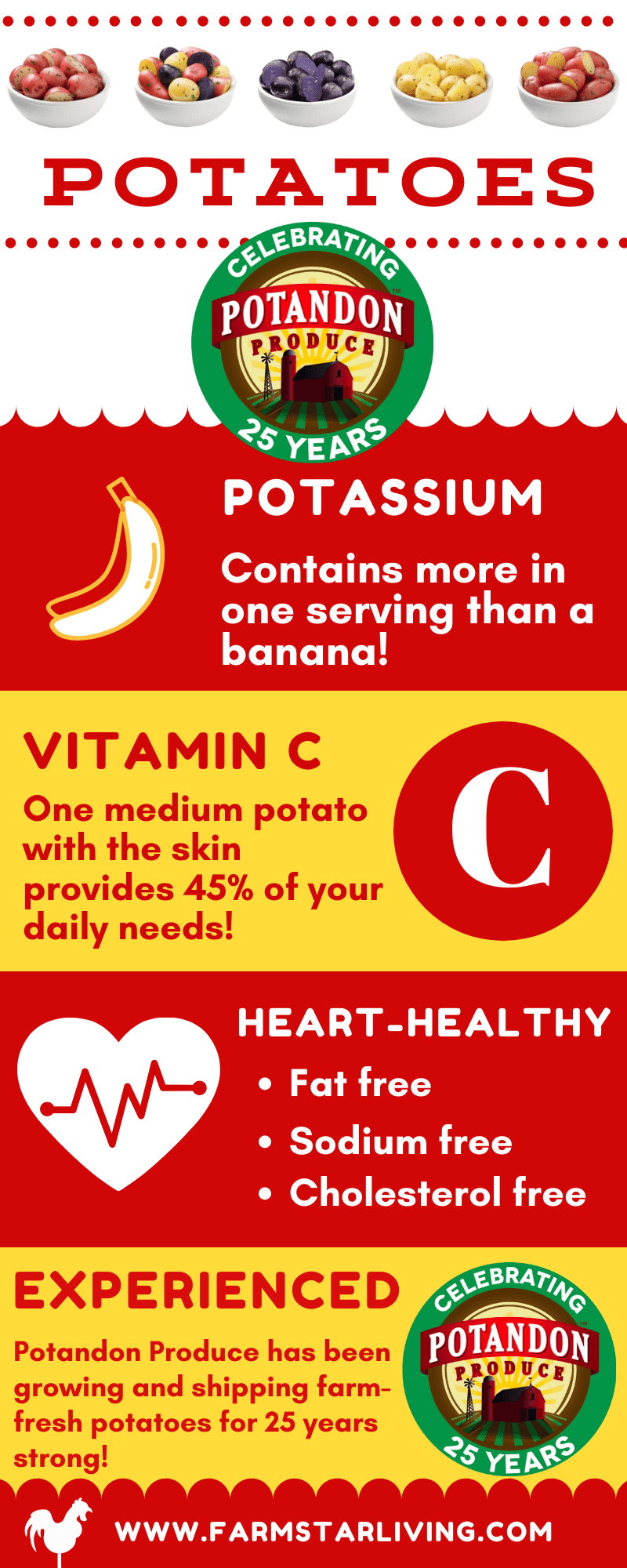 POTATOES

CELEBRATING
POTANDON
PRODUCE
25 YEARS

POTASSIUM

Contains more in one serving than a banana!

VITAMIN C

One medium potato with the skin provides 45% of your daily needs!

C

HEART-HEALTHY

• Fat free
• Sodium free
• Cholesterol free

EXPERIENCED

Potandon Produce has been growing and shipping farm-fresh potatoes for 25 years strong!

CELEBRATING
POTANDON
PRODUCE
25 YEARS

WWW.FARMSTARLIVING.COM