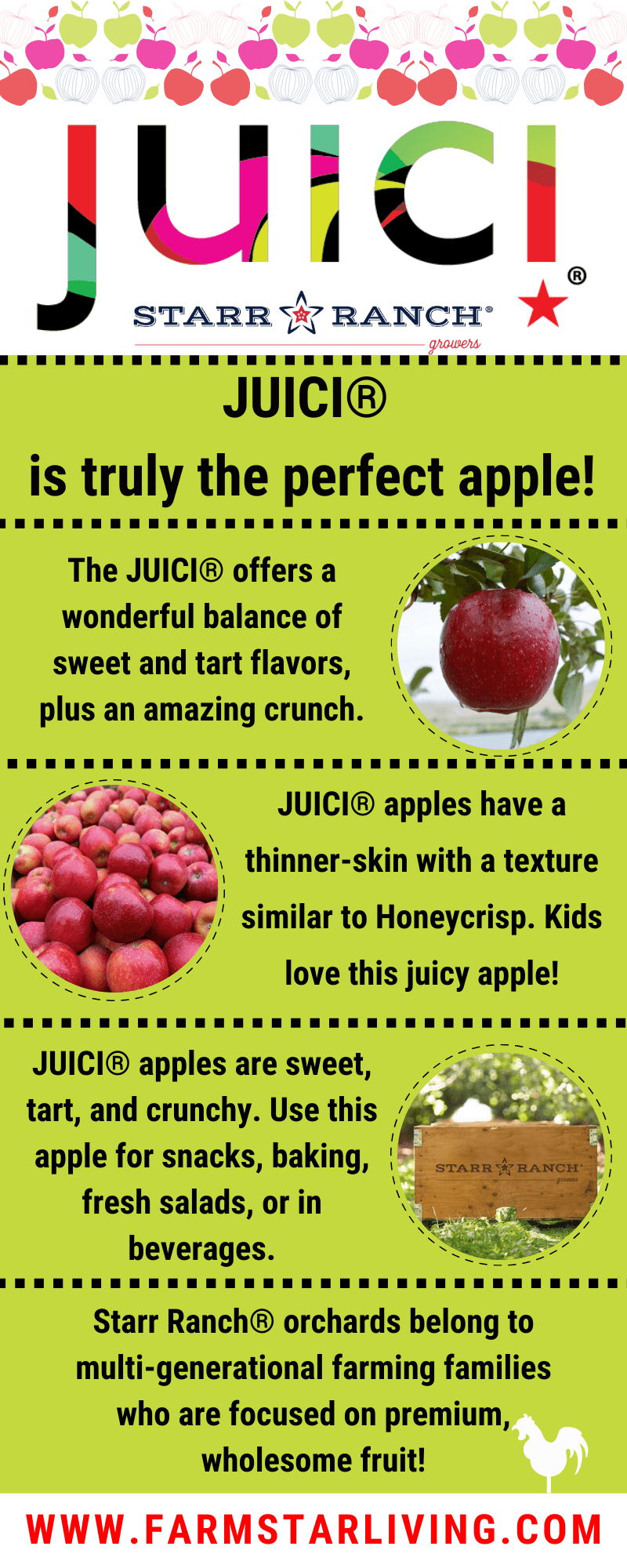 JUICI®

STARR RANCH® growers

JUICI®

is truly the perfect apple!

The JUICI® offers a wonderful balance of sweet and tart flavors, plus an amazing crunch.

JUICI® apples have a thinner-skin with a texture similar to Honeycrisp. Kids love this juicy apple!

JUICI® apples are sweet, tart, and crunchy. Use this apple for snacks, baking, fresh salads, or in beverages.

STARR RANCH growers

Starr Ranch® orchards belong to multi-generational farming families who are focused on premium, wholesome fruit!

WWW.FARMSTARLIVING.COM